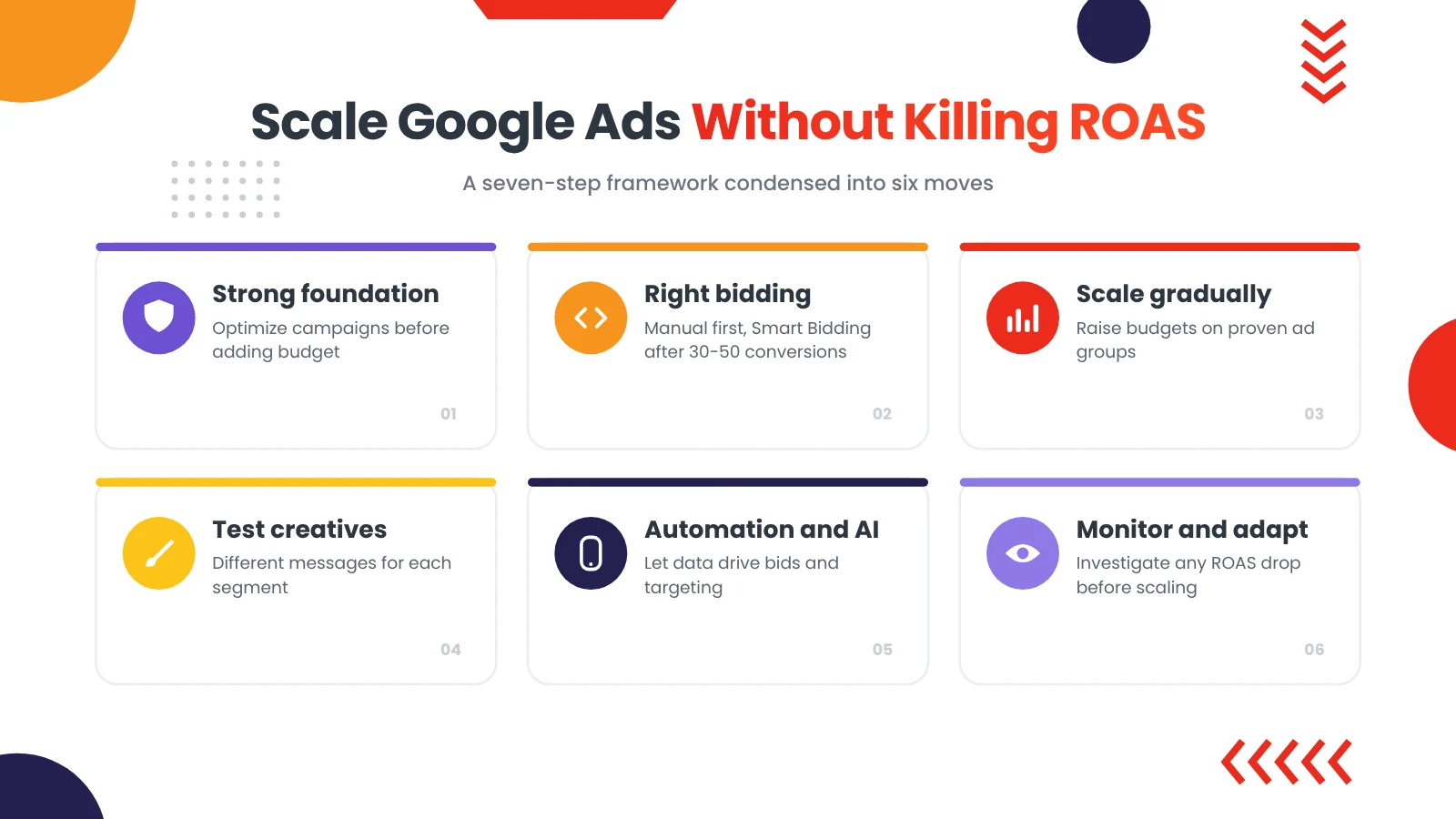 Scale Google Ads Without Killing ROAS

A seven-step framework condensed into six moves

Strong foundation

Optimize campaigns before adding budget

01

Right bidding

Manual first, Smart Bidding after 30-50 conversions

02

Scale gradually

Raise budgets on proven ad groups

03

Test creatives

Different messages for each segment

04

Automation and AI

Let data drive bids and targeting

05

Monitor and adapt

Investigate any ROAS drop before scaling

06